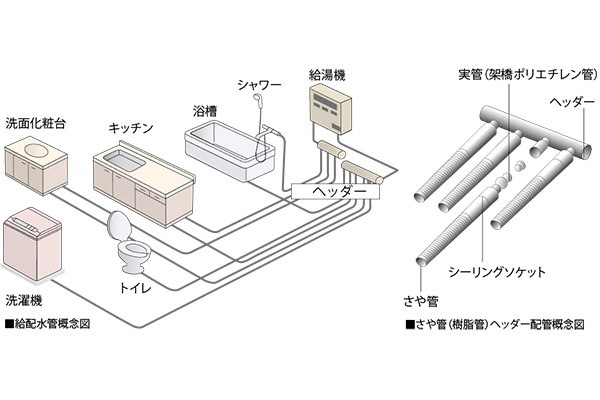 給湯機
シャワー
浴槽
洗面化粧台
キッチン
ヘッダー
トイレ
洗濯機
■給配水管概念図

実管（架橋ポリエチレン管）
ヘッダー
シーリングソケット
さや管
■さや管（樹脂管）ヘッダー配管概念図