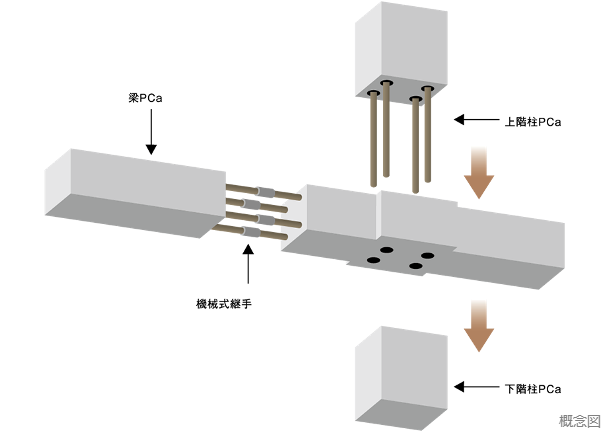 梁PCa

上階柱PCa

機械式継手

下階柱PCa

概念図